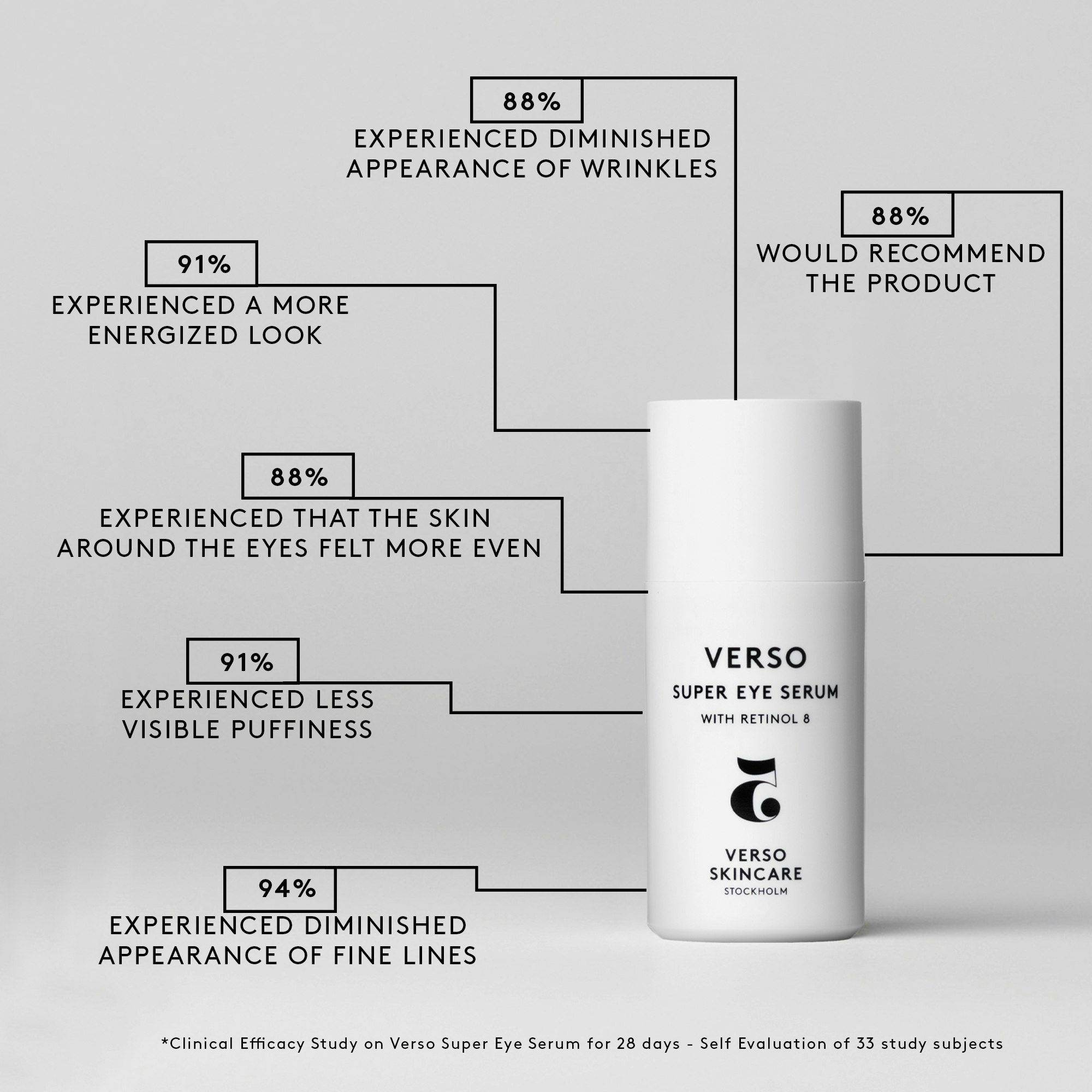 88%
EXPERIENCED DIMINISHED APPEARANCE OF WRINKLES

88%
WOULD RECOMMEND THE PRODUCT

91%
EXPERIENCED A MORE ENERGIZED LOOK

88%
EXPERIENCED THAT THE SKIN AROUND THE EYES FELT MORE EVEN

91%
EXPERIENCED LESS VISIBLE PUFFINESS

94%
EXPERIENCED DIMINISHED APPEARANCE OF FINE LINES

VERSO
SUPER EYE SERUM
WITH RETINOL 8
5
VERSO
SKINCARE
STOCKHOLM

*Clinical Efficacy Study on Verso Super Eye Serum for 28 days - Self Evaluation of 33 study subjects